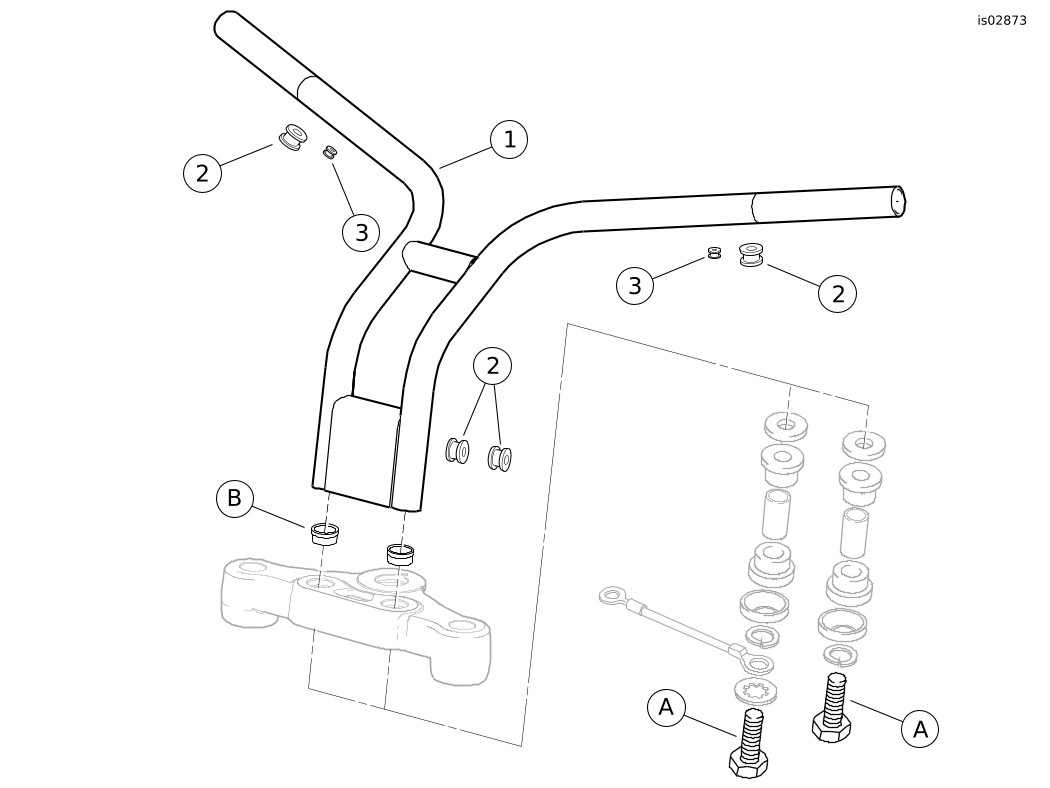 is02873

1

2

3

3

2

2

B

A

A