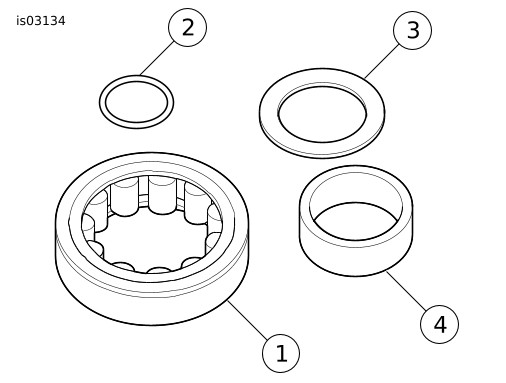 is03134

2

3

4

1