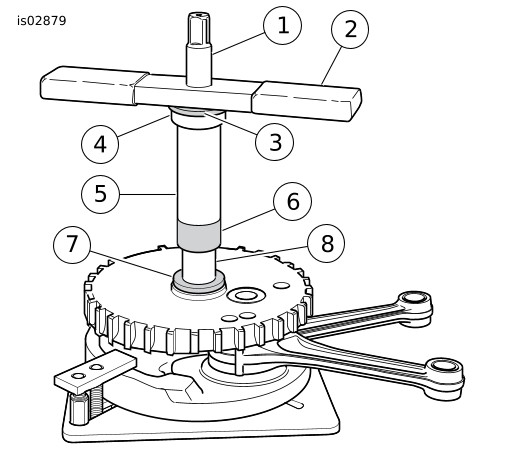 is02879

1
2
4
3
5
6
7
8