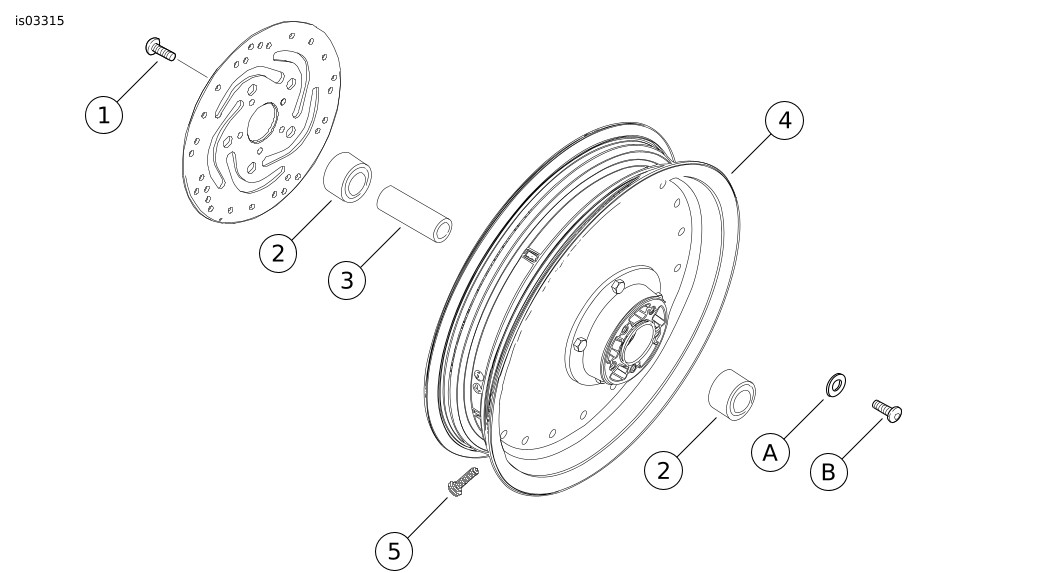 is03315

1

2

3

4

2

A

B

5