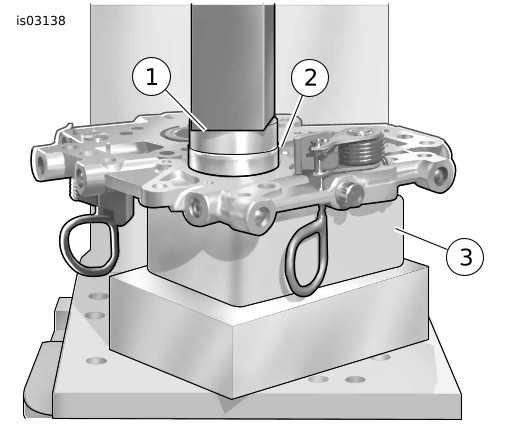 is03138

1

2

3