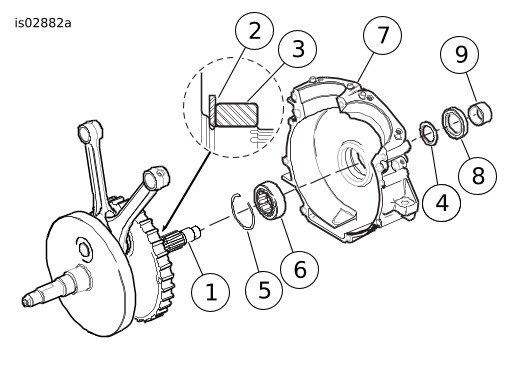 is02882a

2
3
7
9
8
4
6
5
1