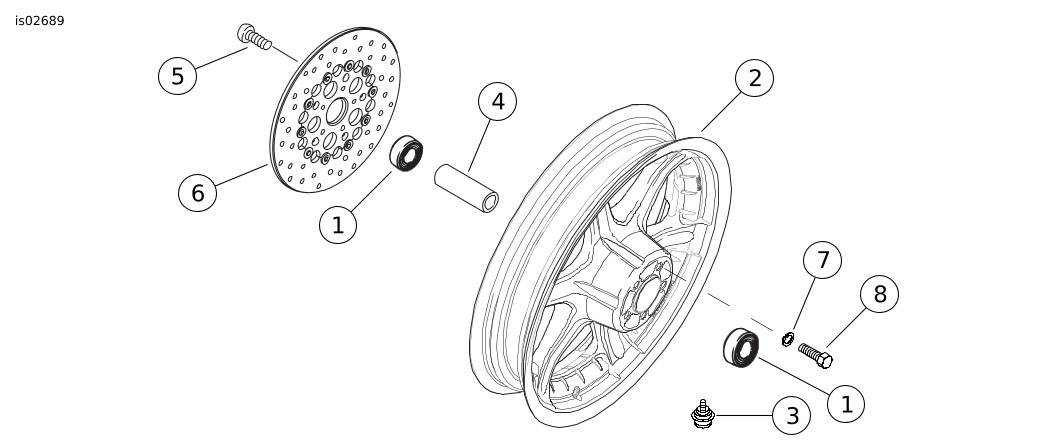 is02689

5

6

1

4

2

7

8

1

3