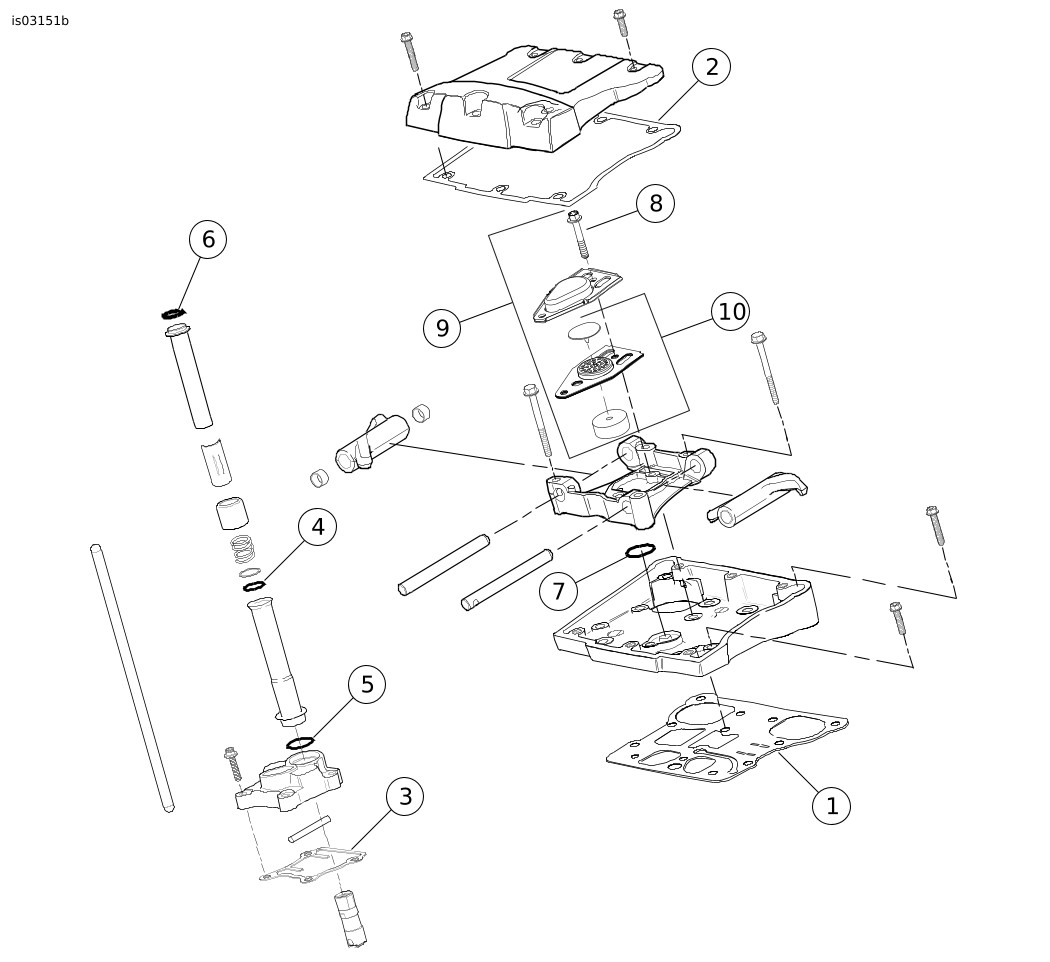 is03151b

2

8

6

9

10

4

7

5

3

1