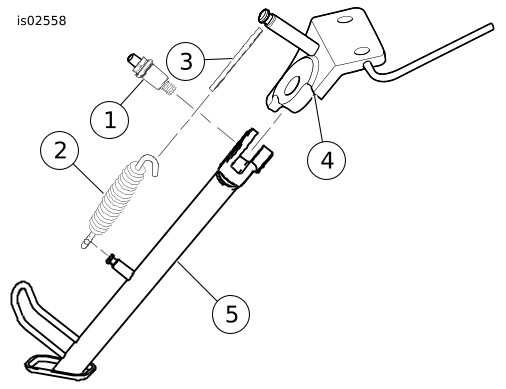 is02558

3

1

2

4

5