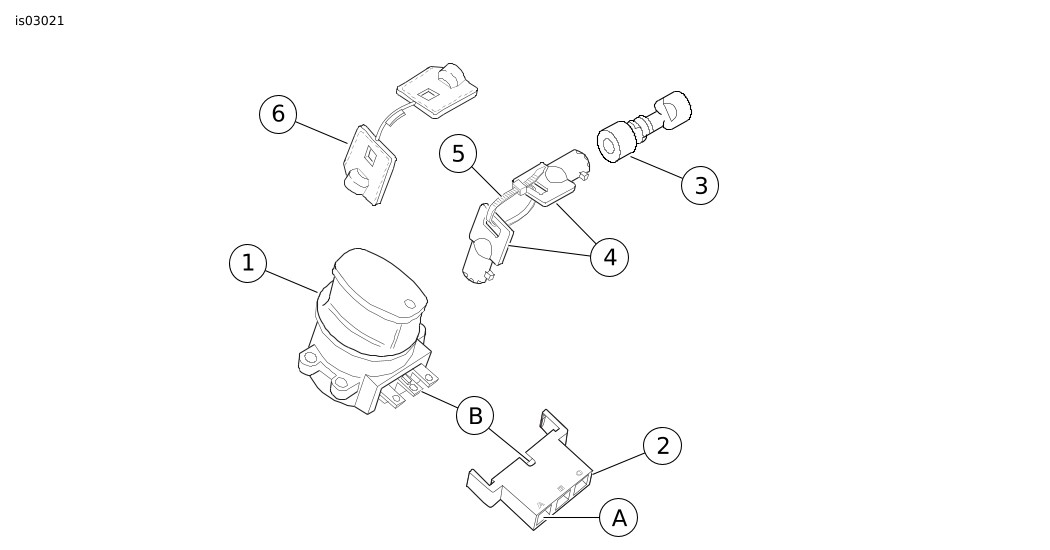 is03021

6

5

3

4

1

B

2

A