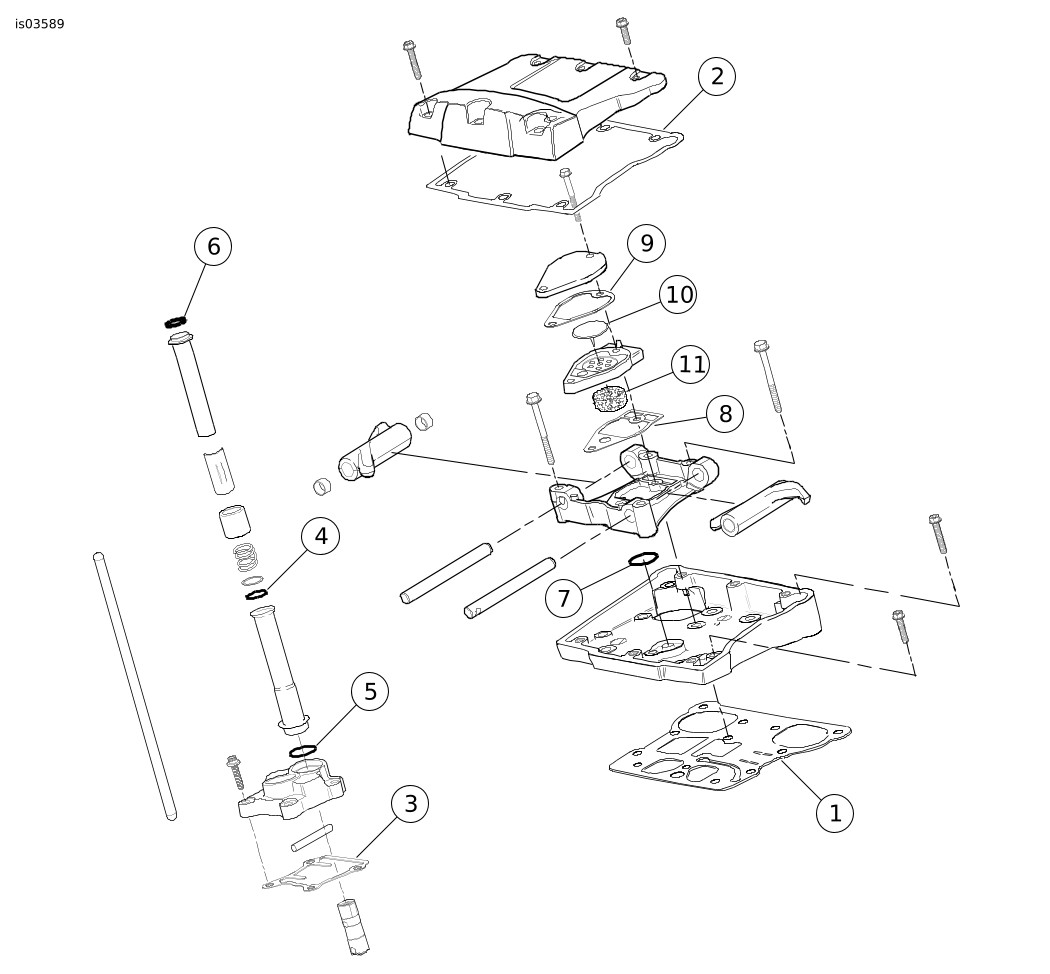 is03589

2

9

10

6

11

8

4

7

5

3

1