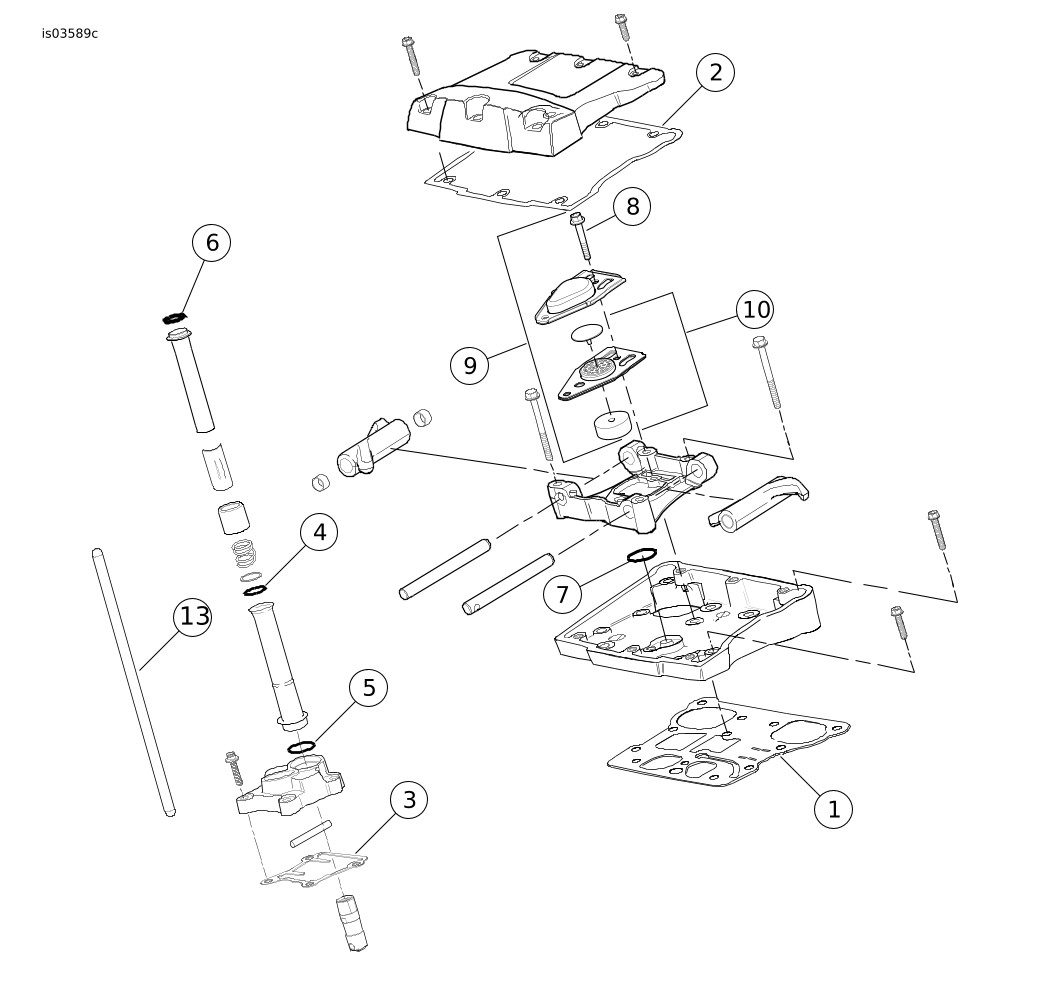 is03589c

2

8

6

10

9

4

13

7

5

3

1