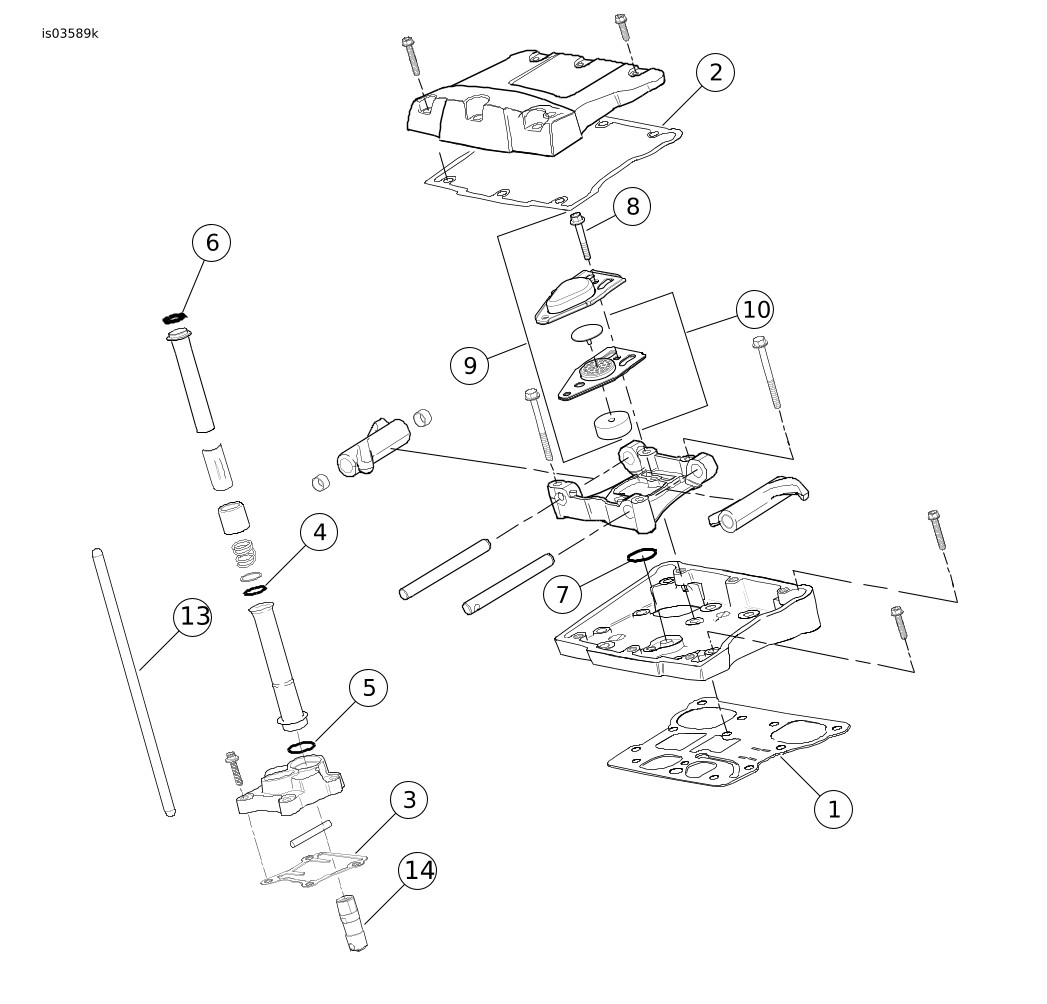 is03589k

2

8

6

10

9

4

7

13

5

3

1

14