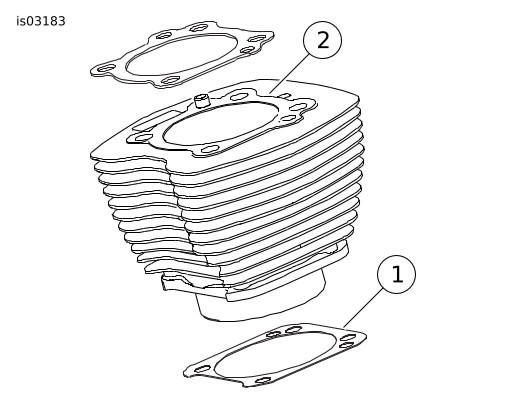 is03183

2

1