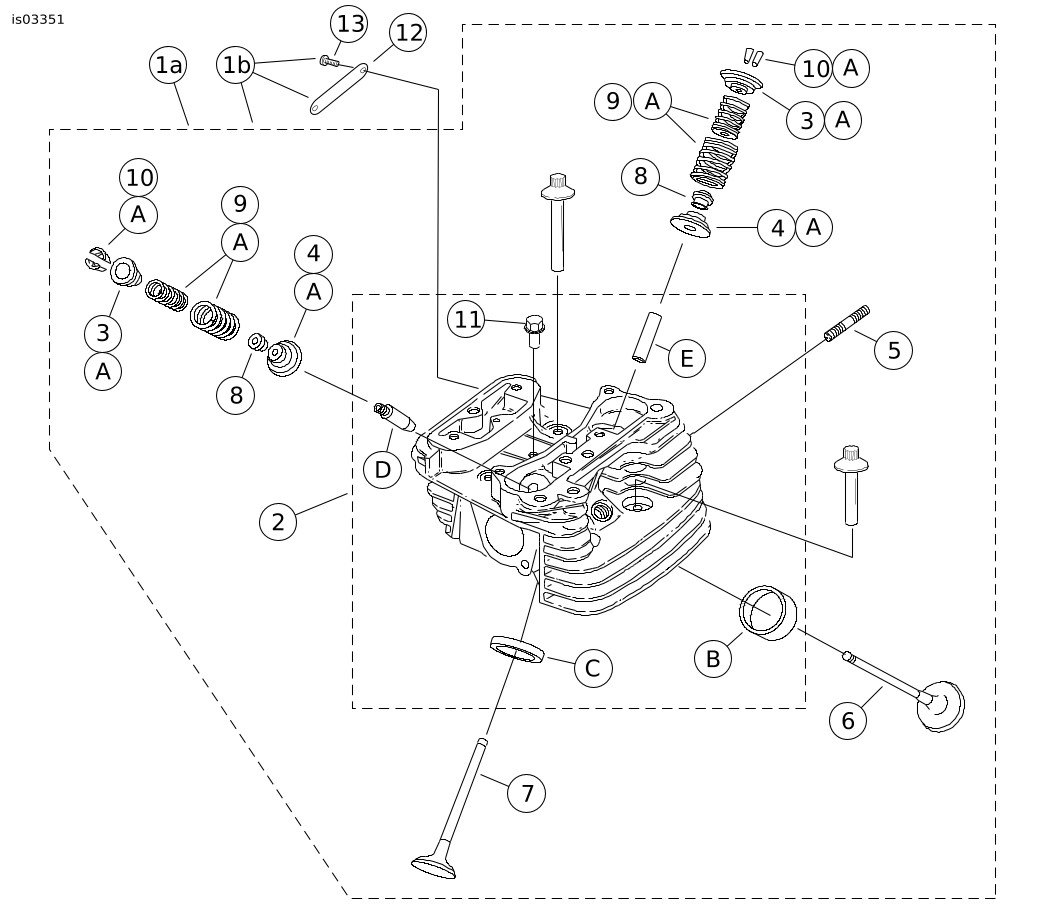 is03351

1a
1b
13
12
10 A
9 A
3 A
8
4 A
10
A
9
A
4
A
3
A
8
11
E
5
D
2
C
B
6
7