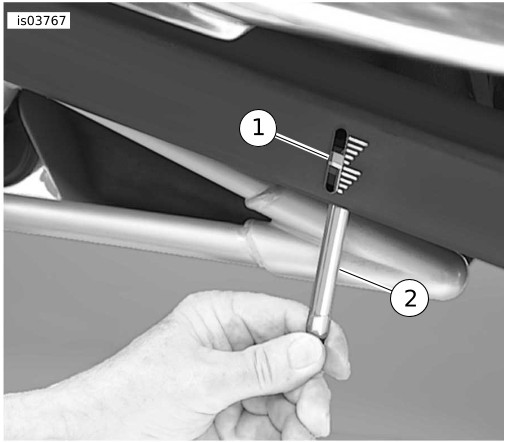 is03767

1

2