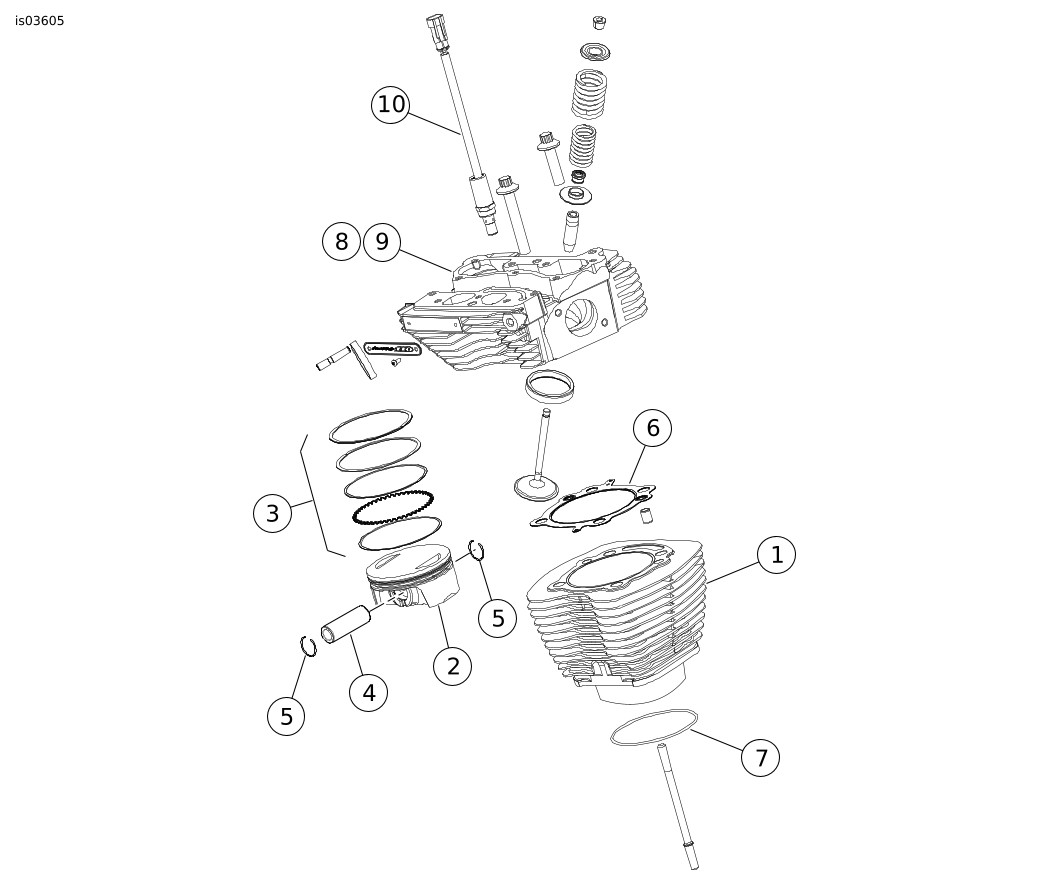 is03605

10

8 9

6

3

1

5

2

4

5

7