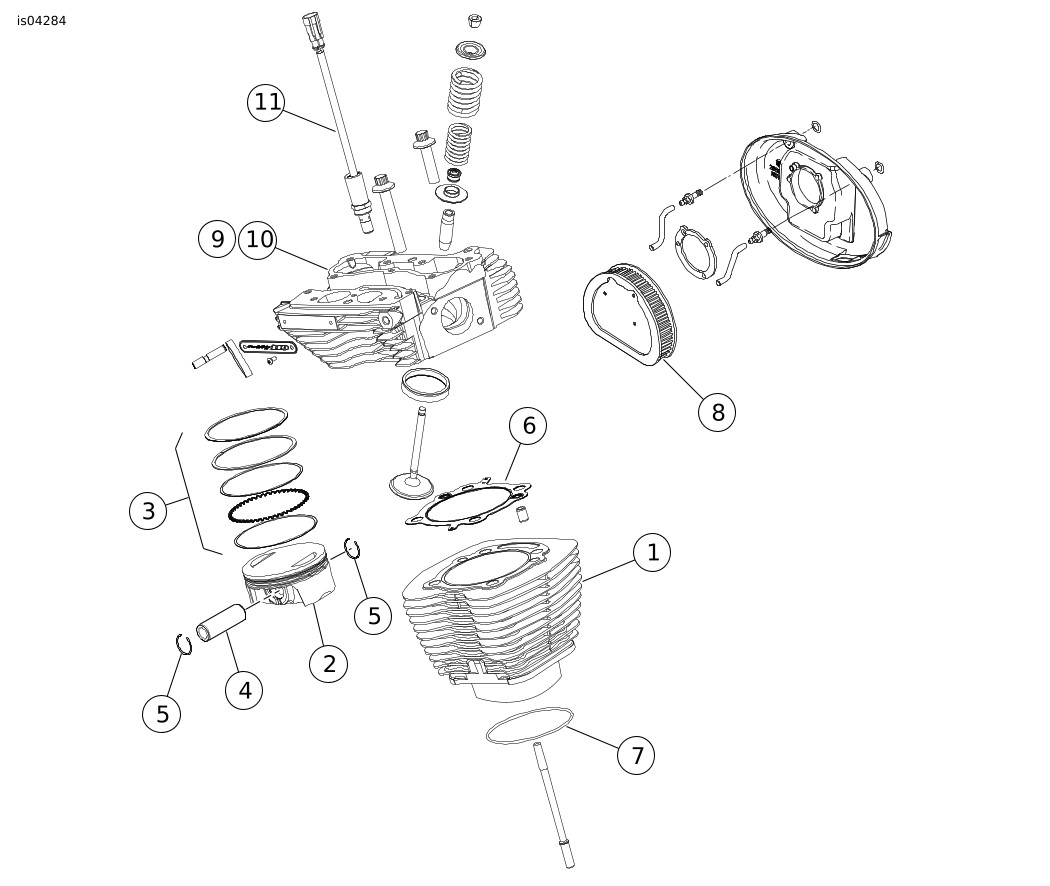 is04284

11

9 10

8

6

3

1

5

2

4

5

7