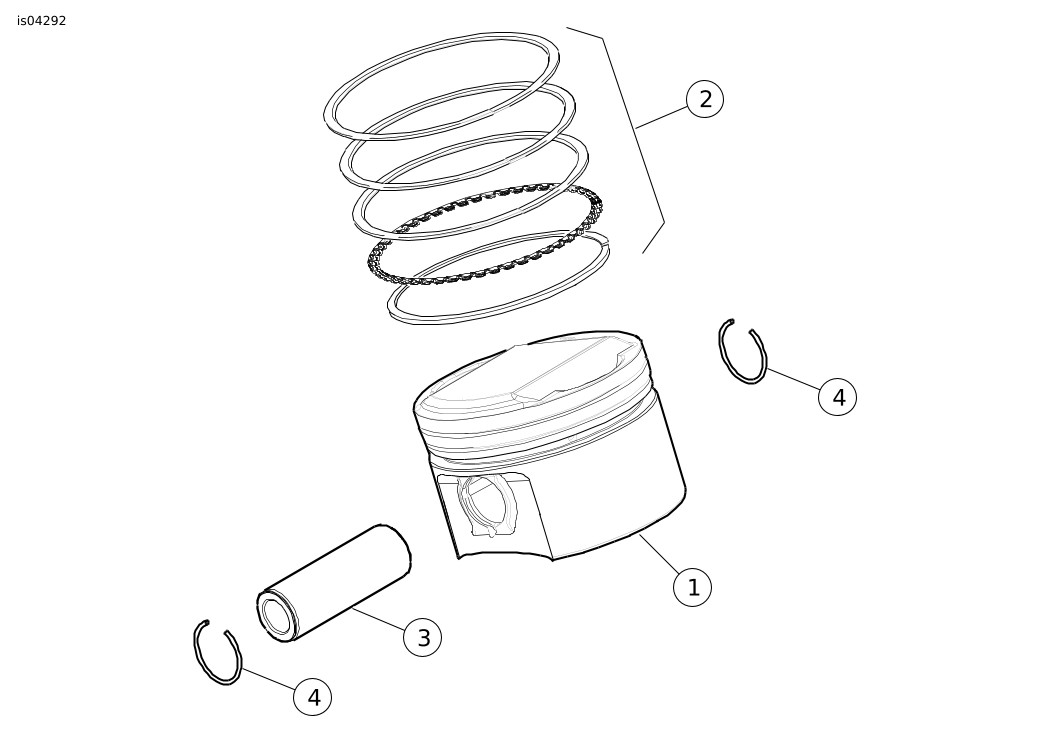 is04292

2

4

1

3

4