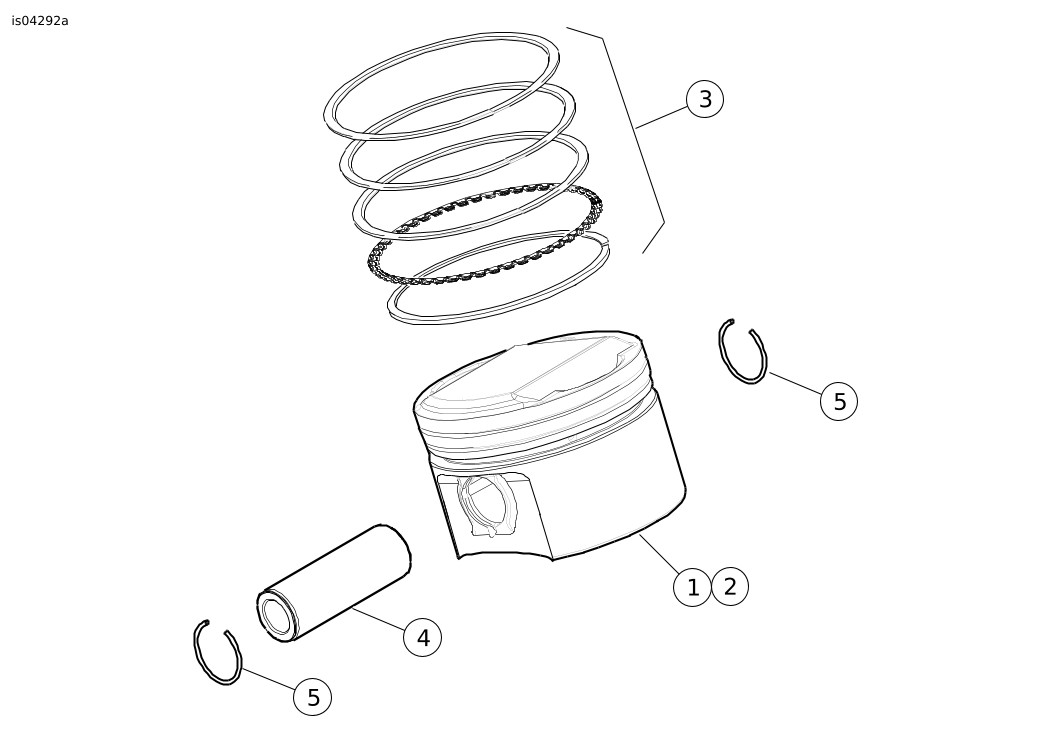 is04292a

3

5

1 2

4

5