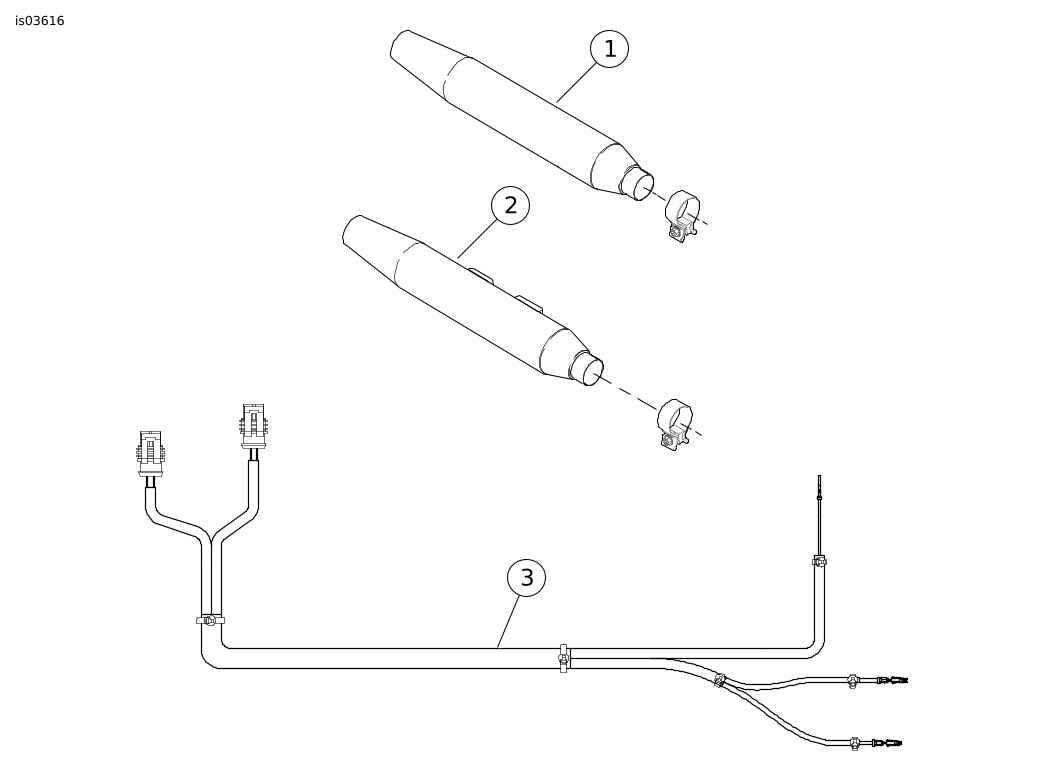 is03616

1

2

3