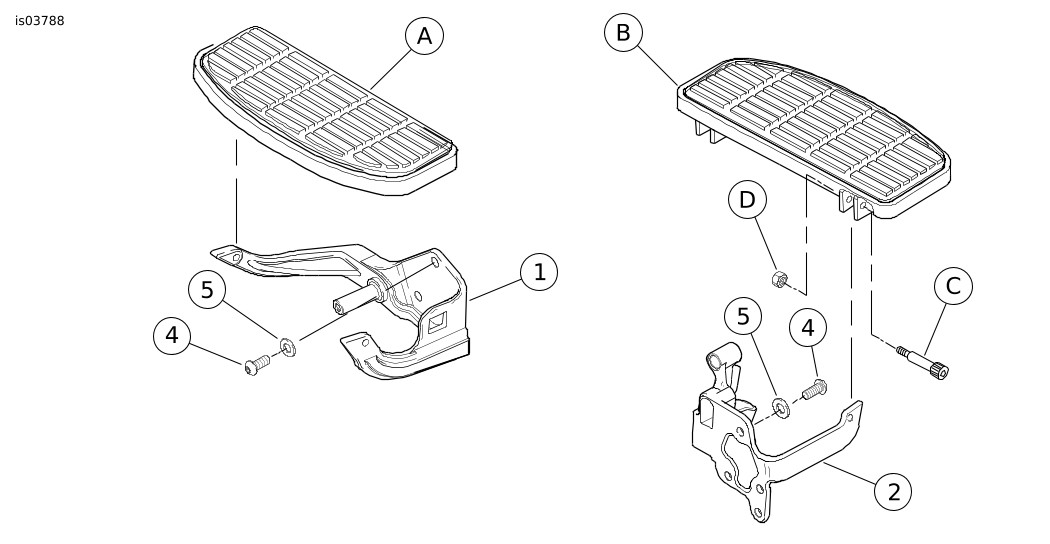 is03788

A

1

5

4

B

D

C

5

4

2