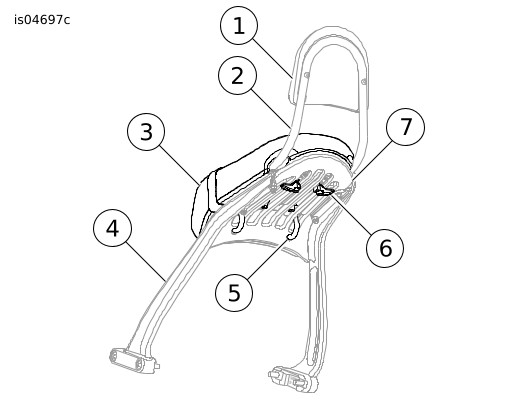 is04697c

1

2

3

7

4

6

5