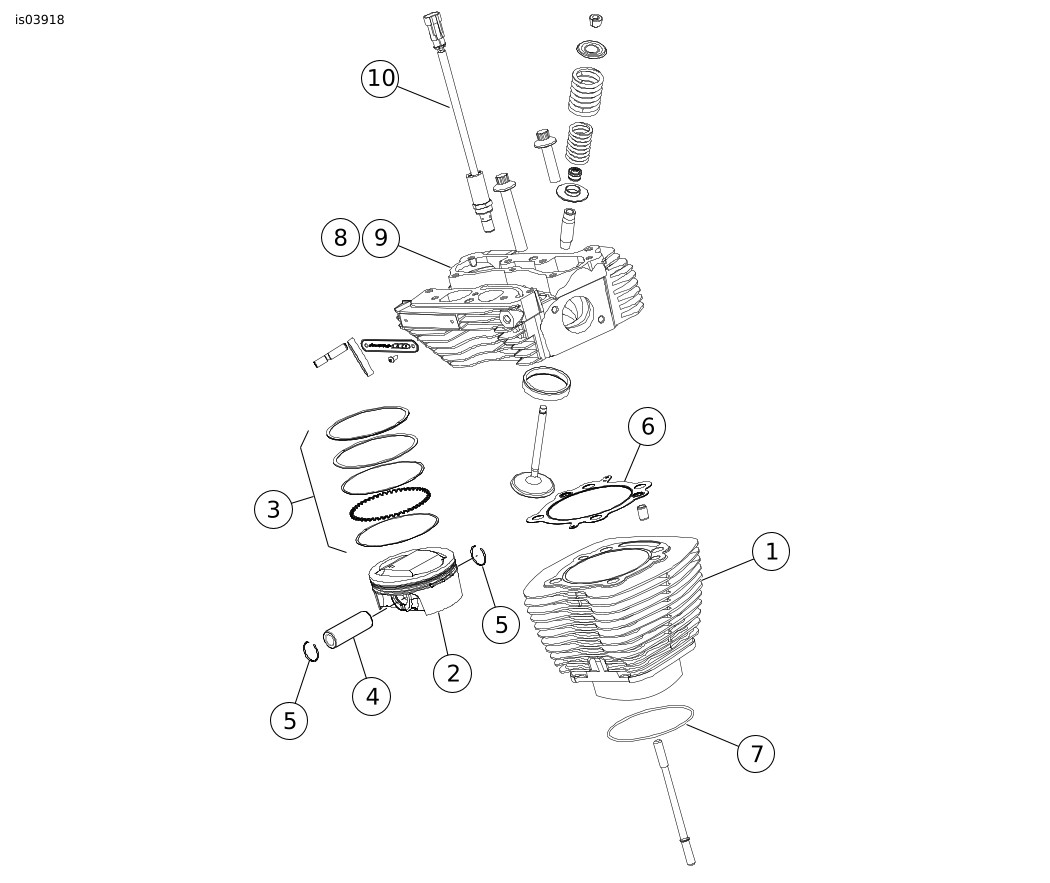 is03918

10

8 9

6

3

1

5

2

4

5

7