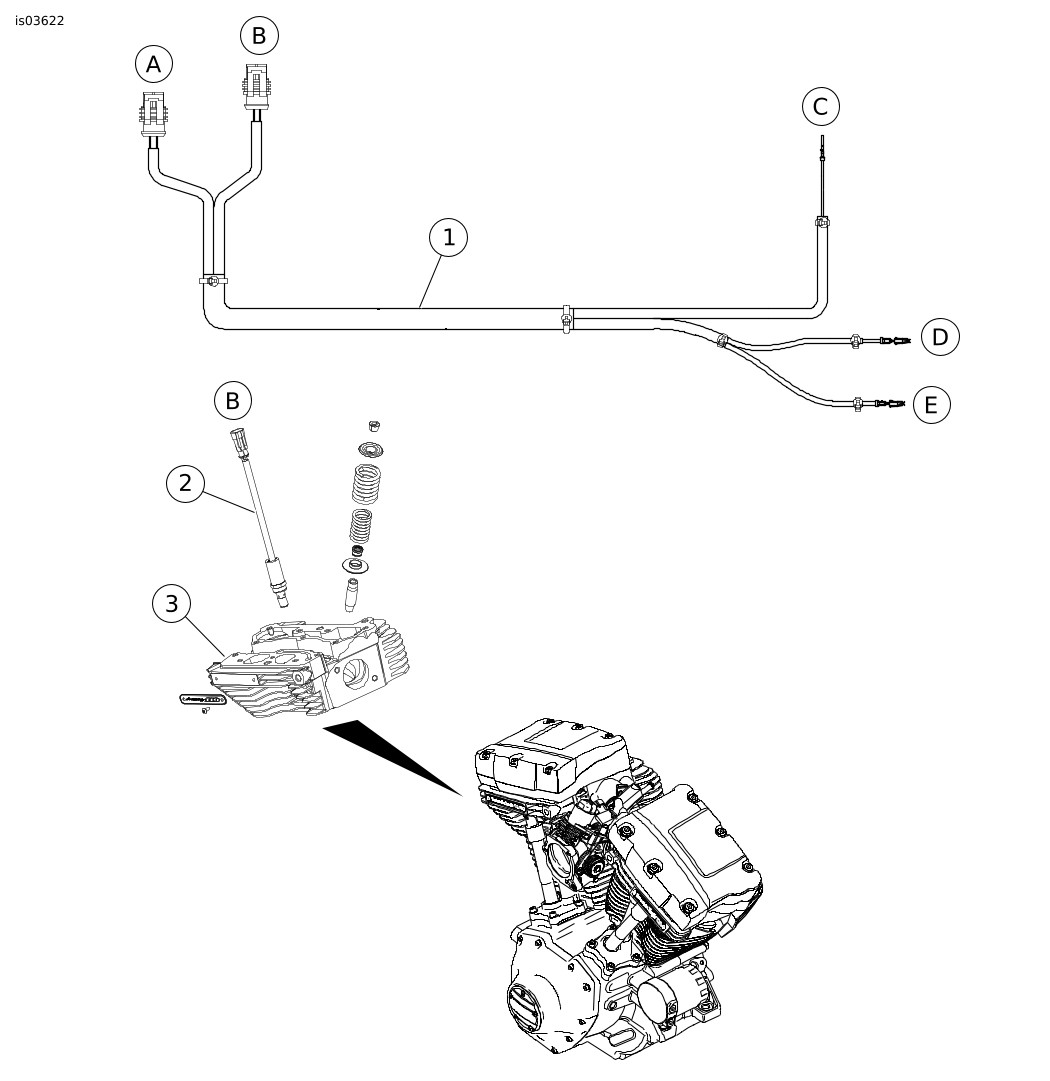 is03622

A
B
C
1
D
E
B
2
3