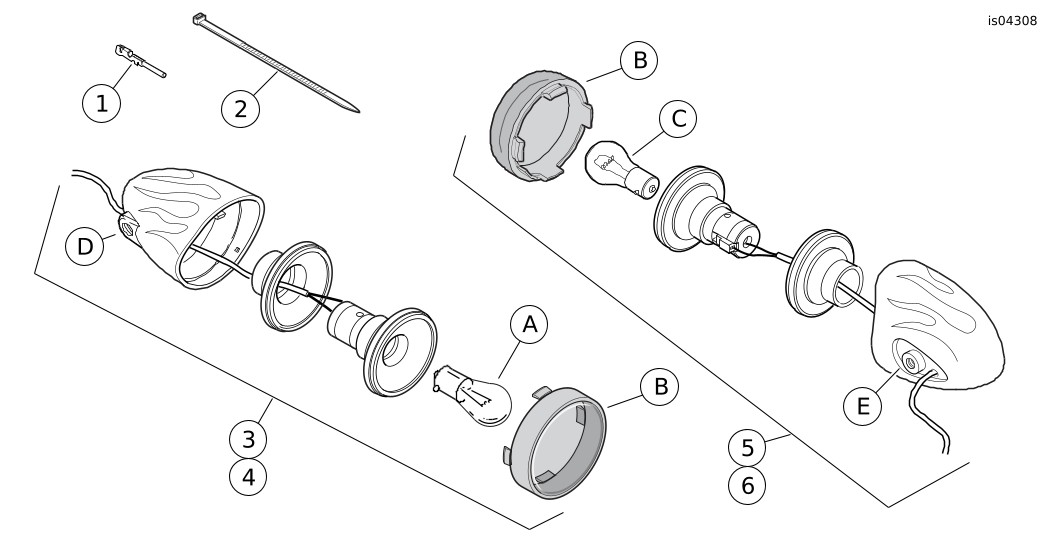 is04308

1
2
B
C
D
A
B
E
3
4
5
6