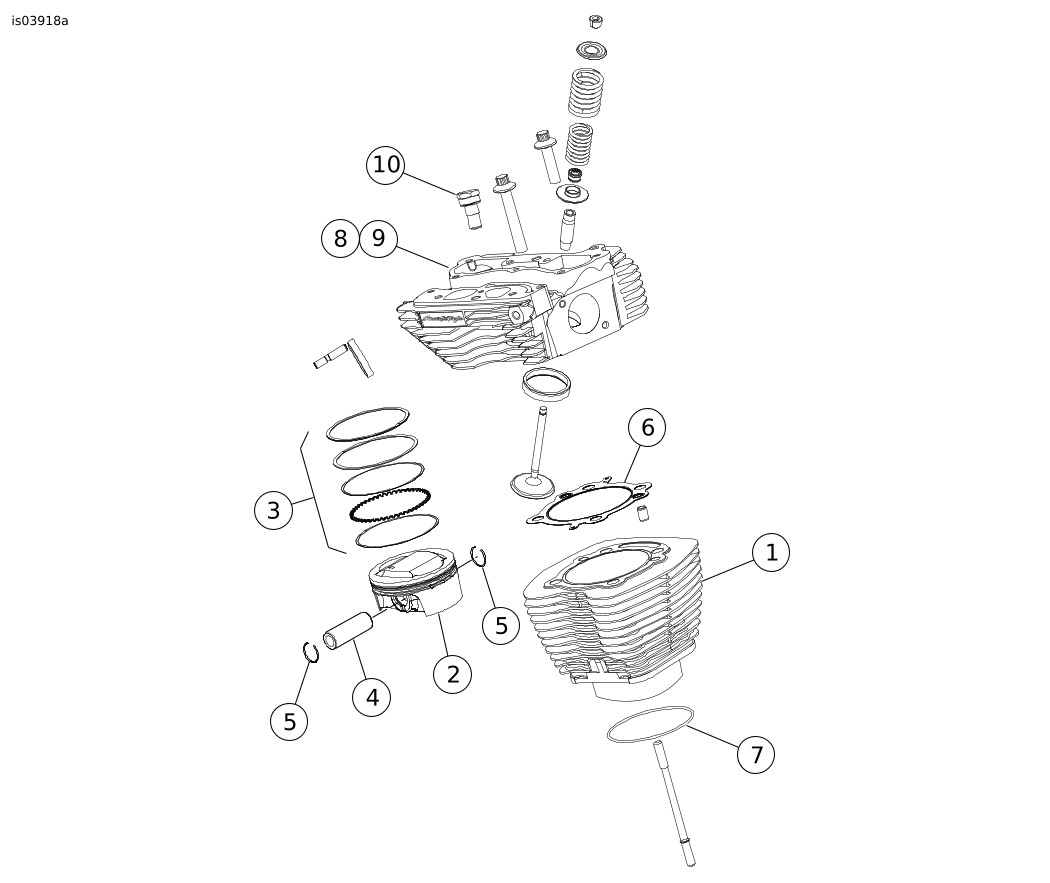 is03918a

10

8 9

6

3

1

5

2

4

5

7