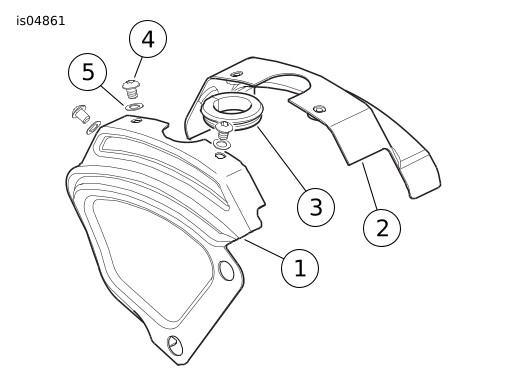 is04861

4

5

3

2

1