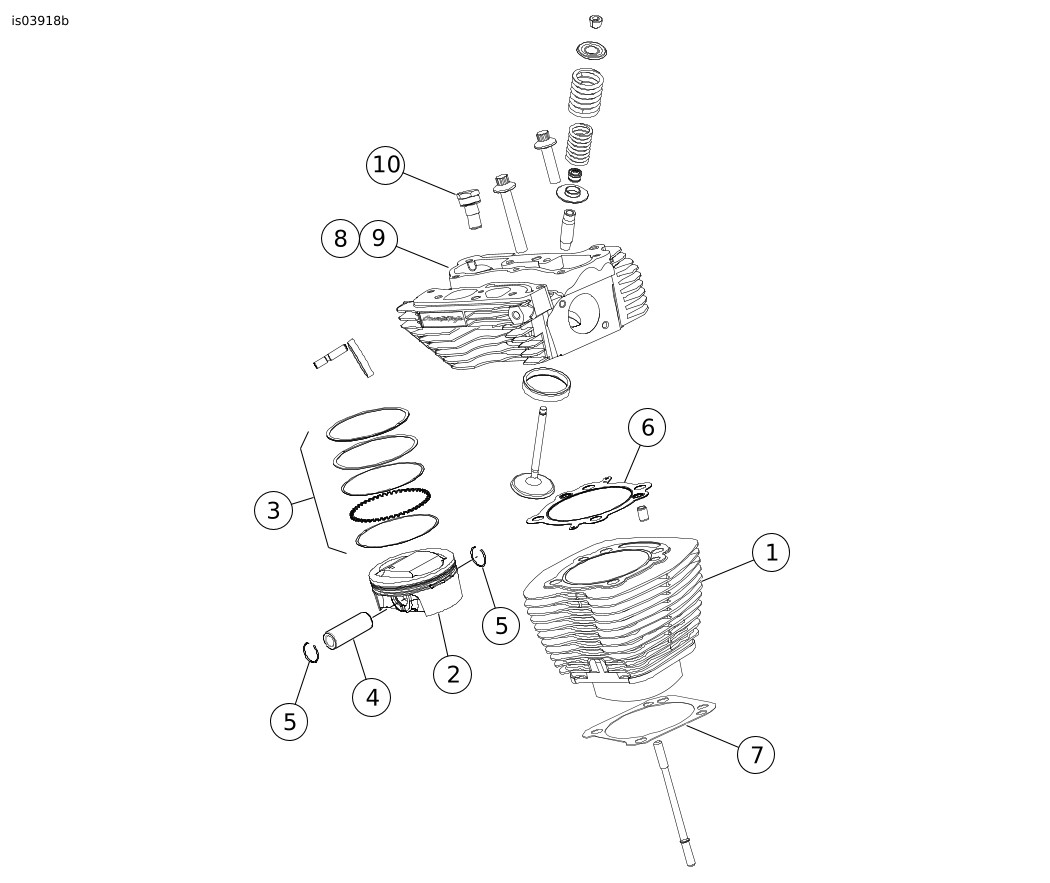 is03918b

10
8 9
6
3
1
5
2
4
5
7