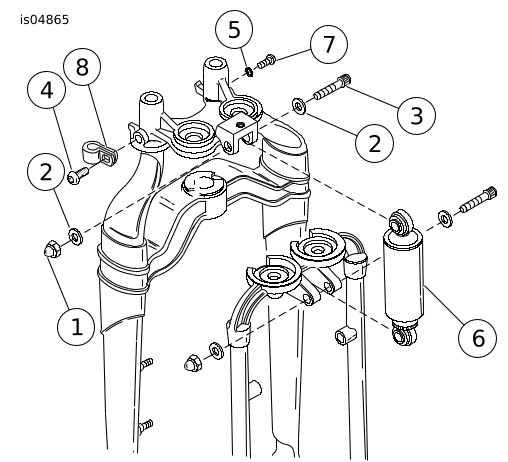 is04865

5

7

8

4

3

2

2

1

6