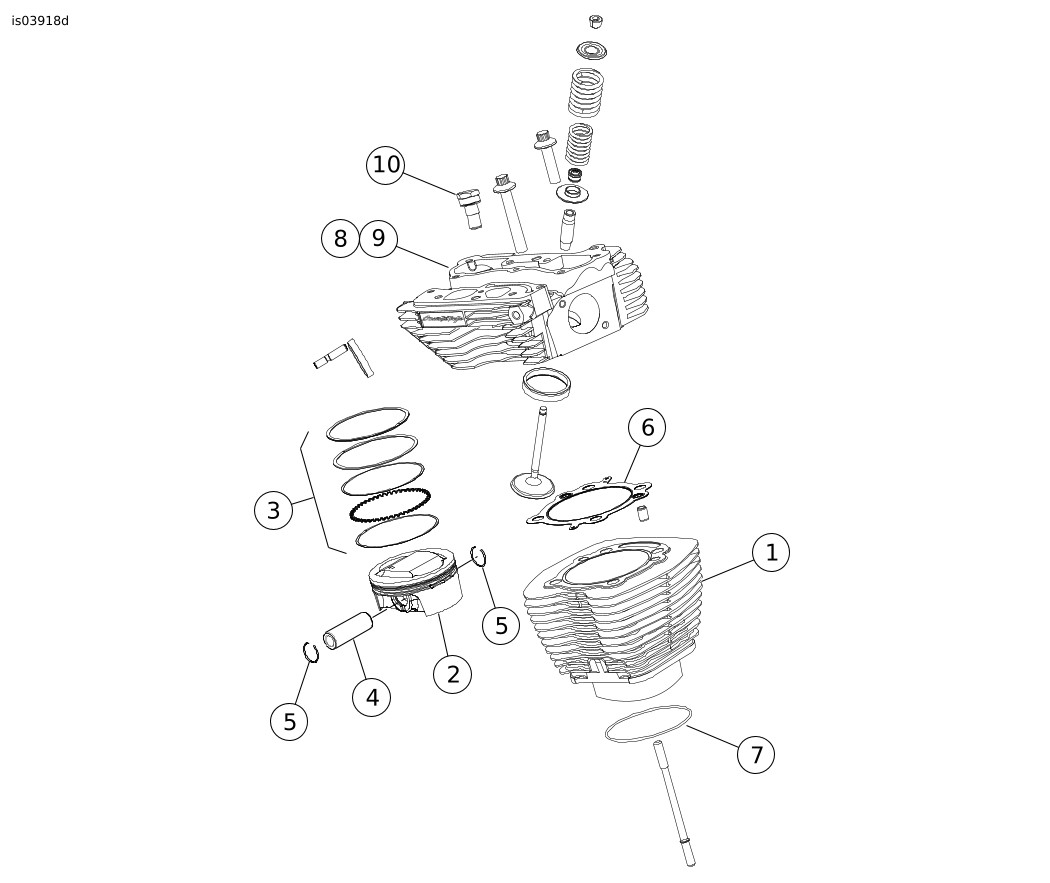 is03918d

10

8 9

6

3

1

5

2

4

5

7