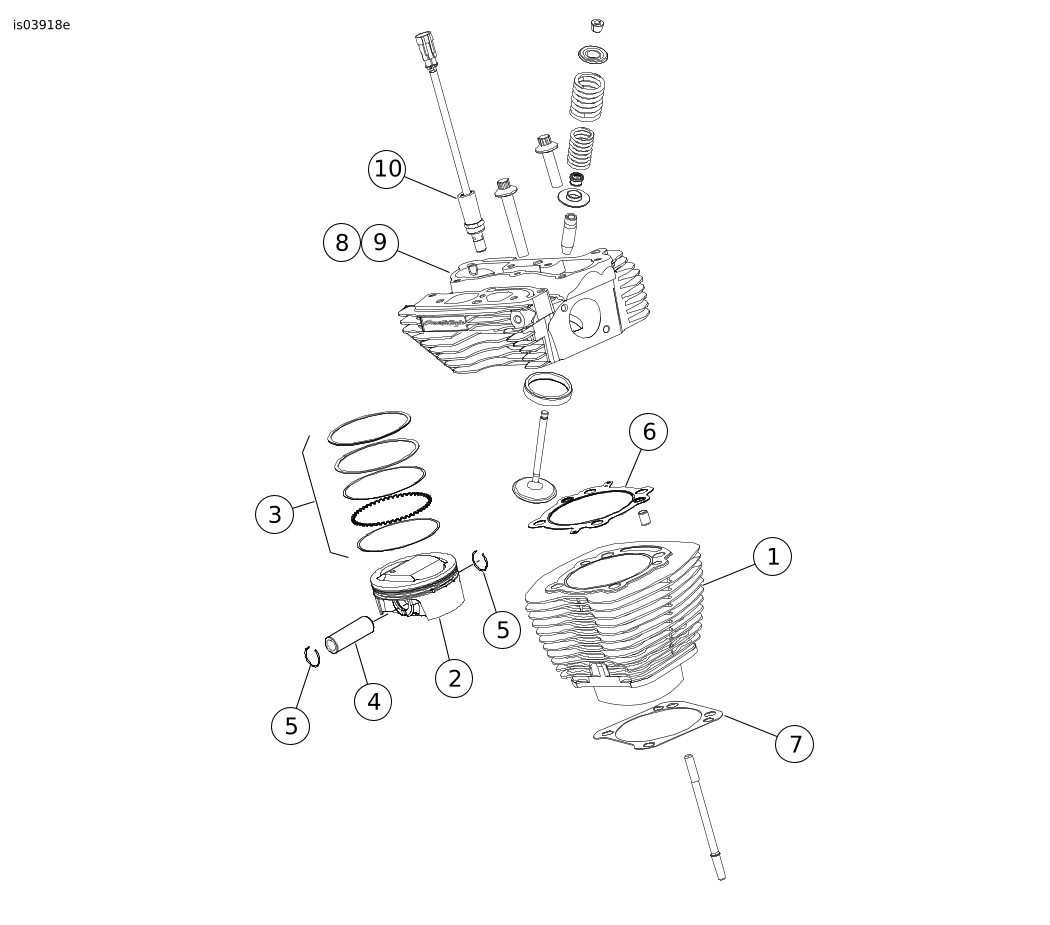 is03918e

10

8 9

6

3

1

5

2

4

5

7