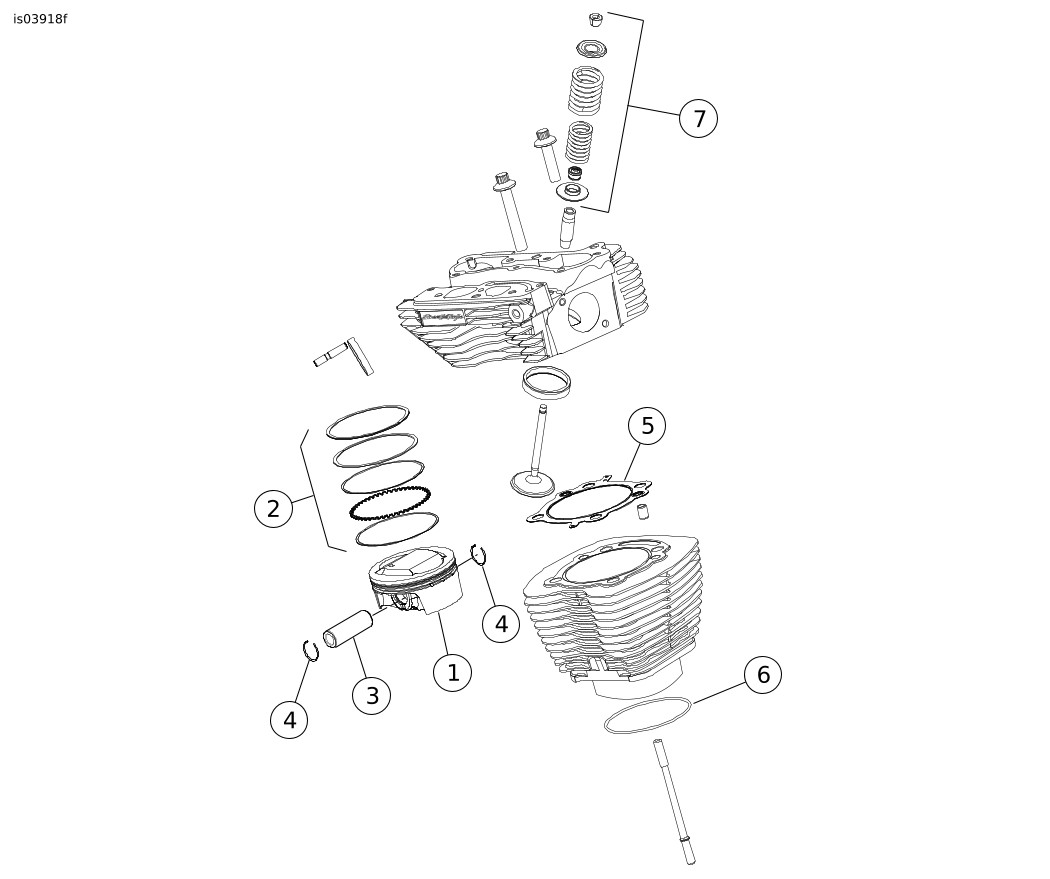 is03918f

7

5

2

4

1

3

4

6