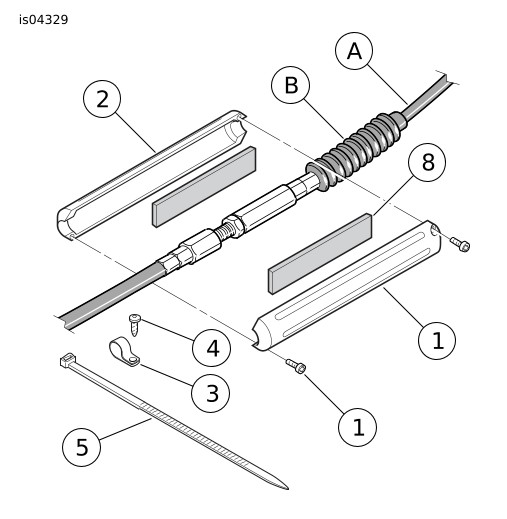 is04329

A
B
2
8
1
4
3
1
5