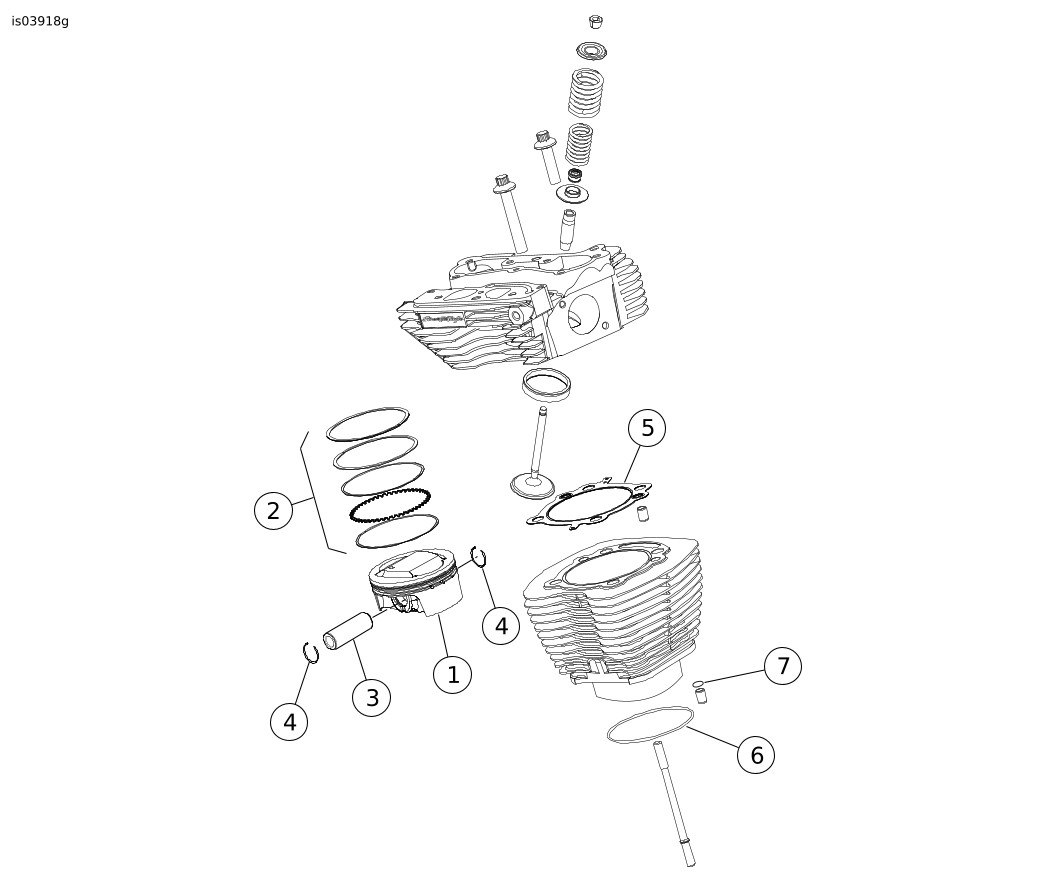 is03918g

5

2

4

1

3

4

7

6