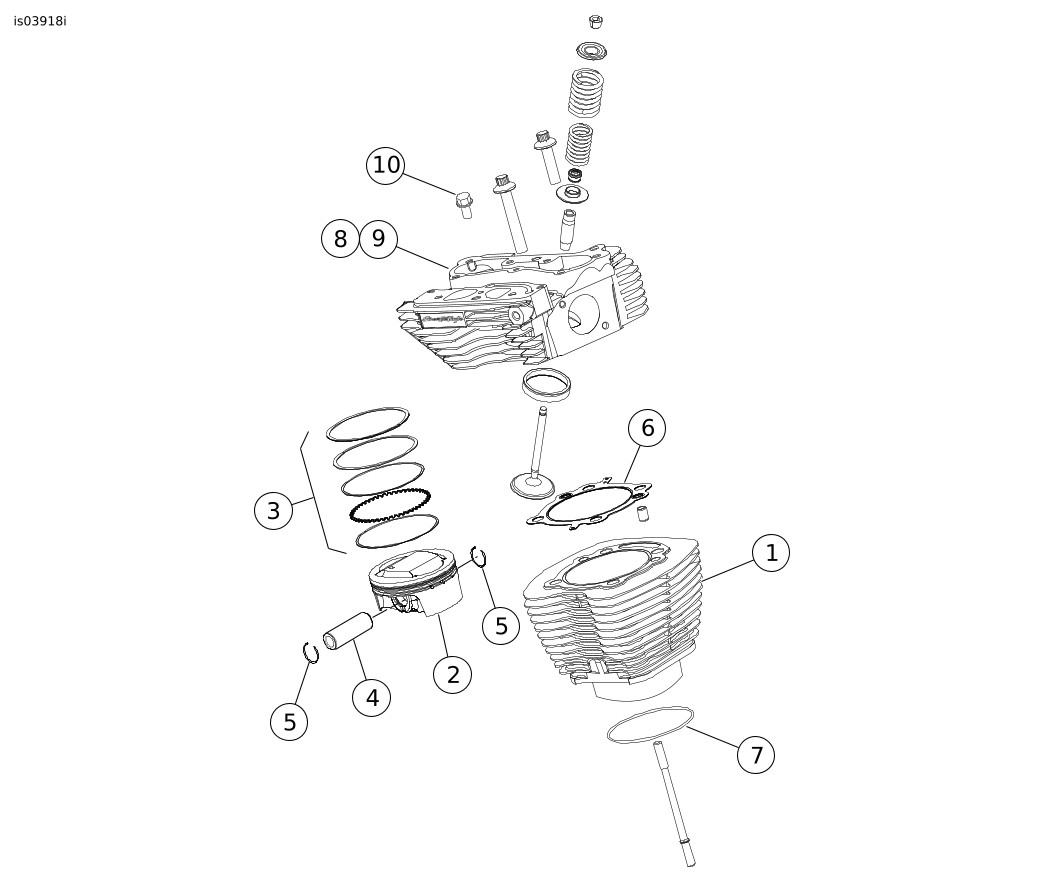 is03918i

10
8
9
6
3
1
5
2
4
5
7