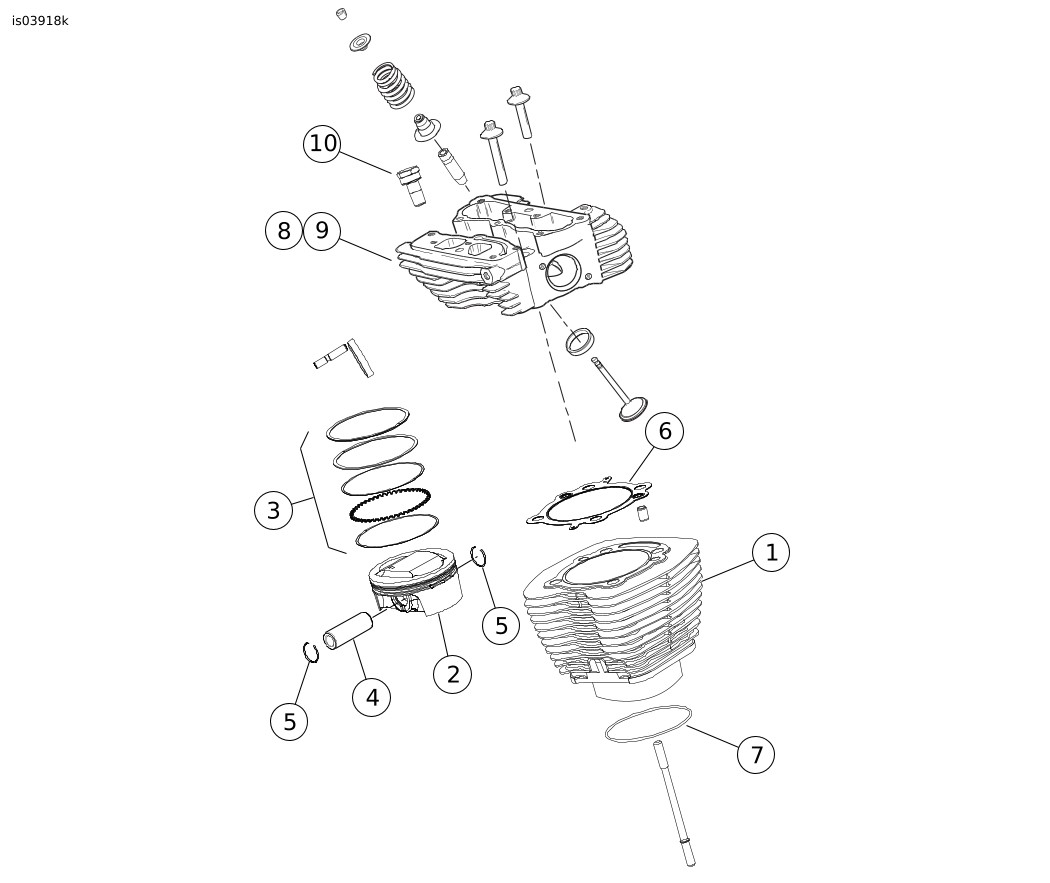 is03918k

10

8 9

6

3

1

5

2

4

5

7