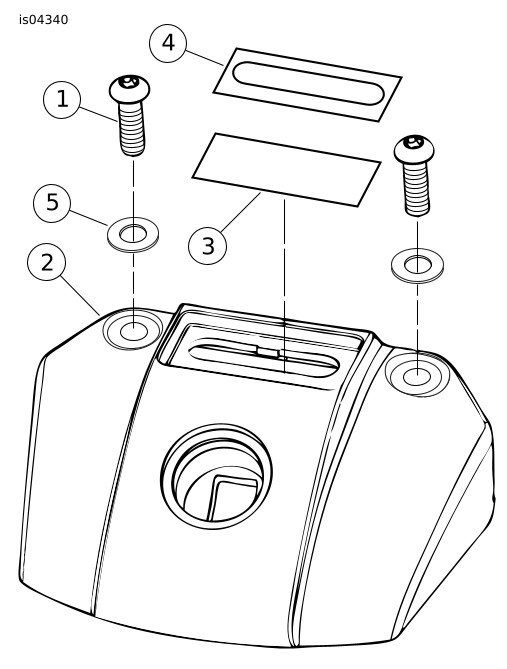 is04340

4

1

5

3

2