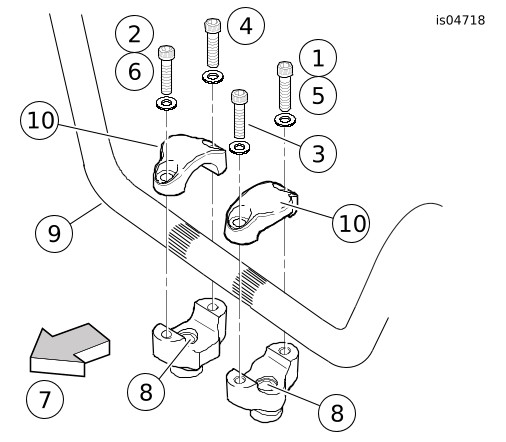 is04718

2
6
4
1
5
10
3
10
9
7
8
8