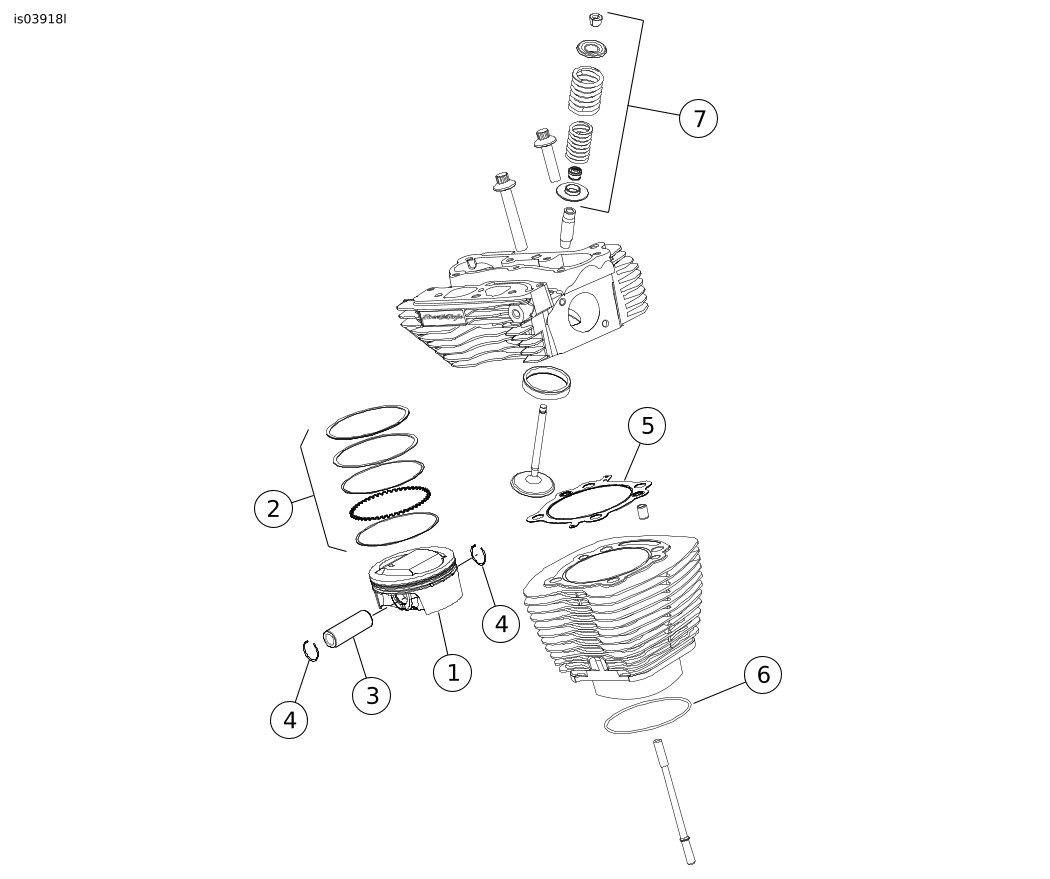 is03918l

7

5

2

4

1

3

4

6