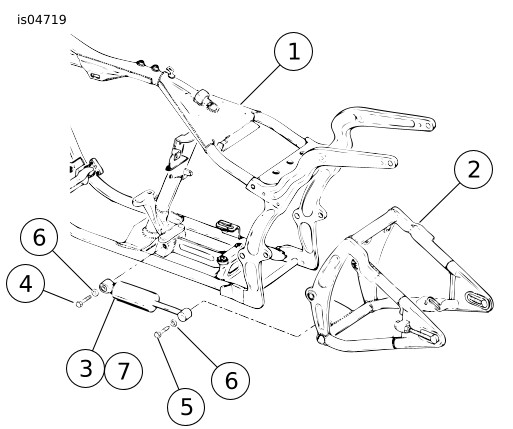 is04719

1
2
6
4
3
7
6
5