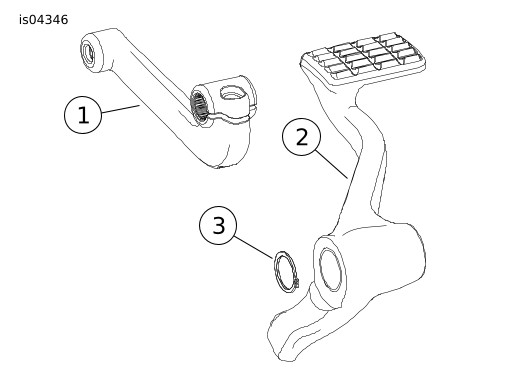 is04346

1

2

3