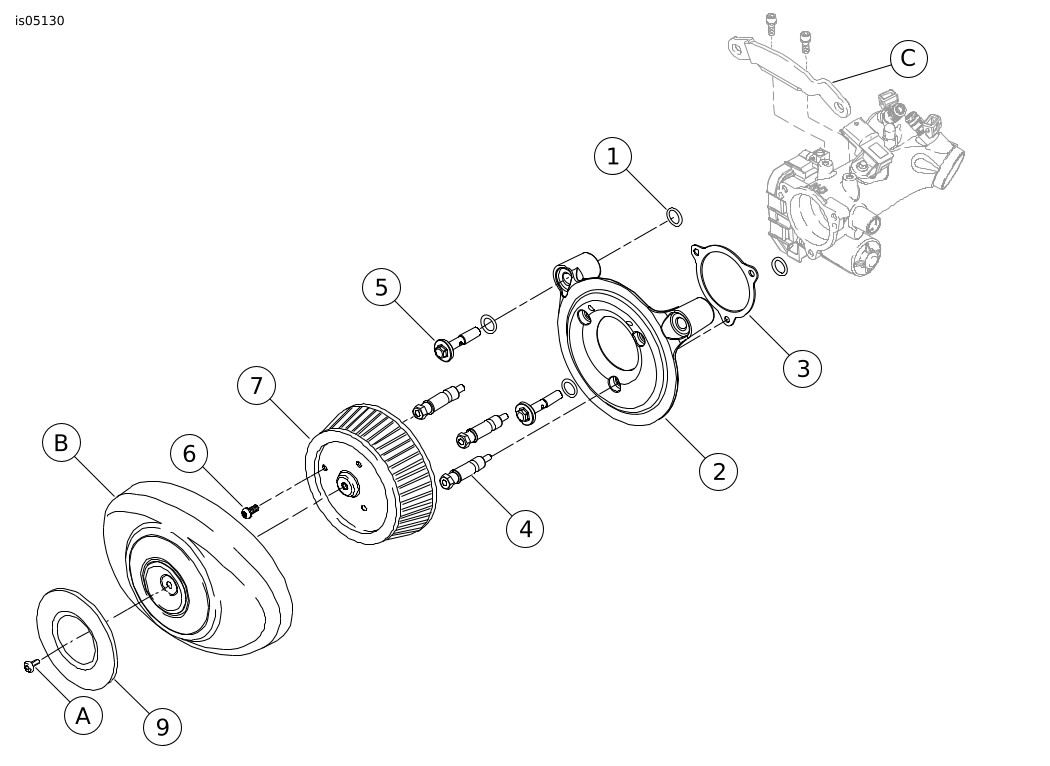 is05130

C
1
5
3
7
2
B
6
4
A
9