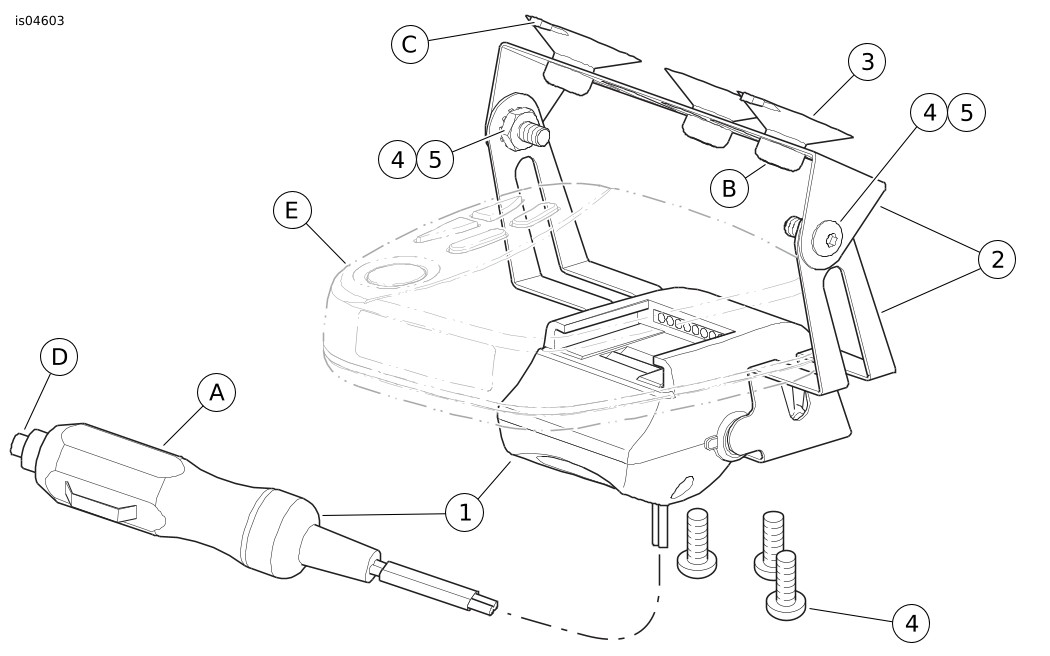 is04603

C

3

4 5

4 5

B

E

2

D

A

1

4