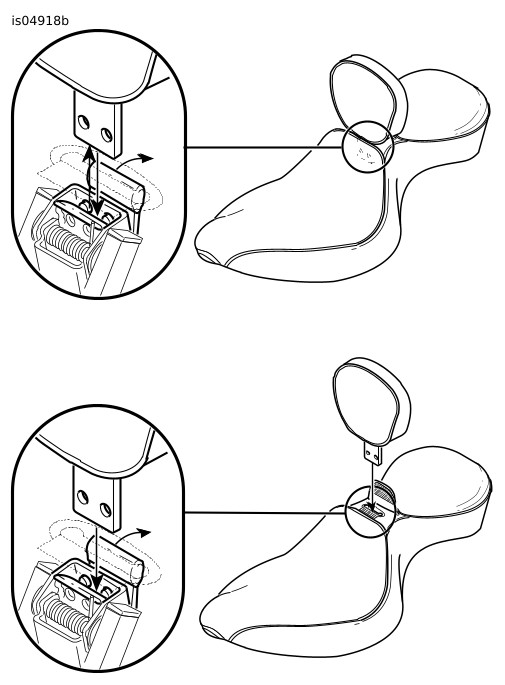 is04918b