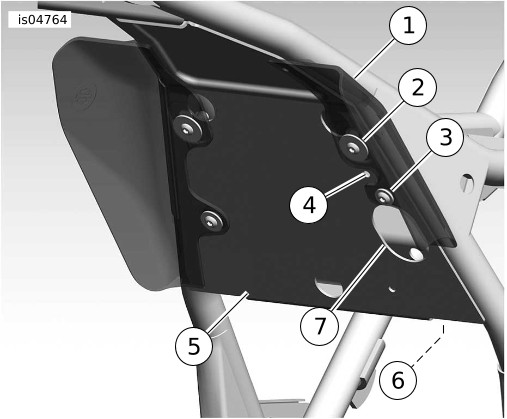 is04764

1
2
3
4
5
6
7