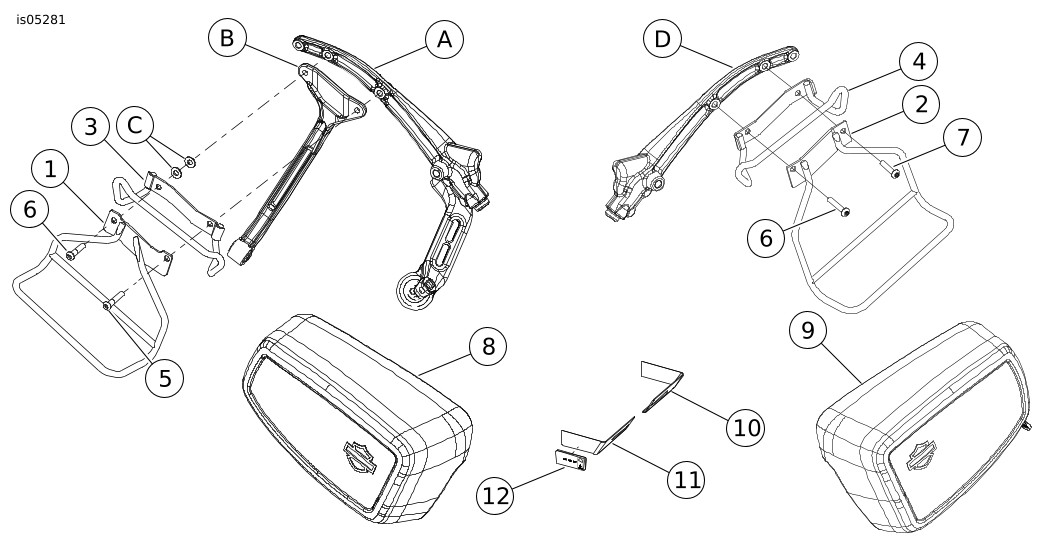 is05281

B
A
D
4
2
7
3
C
1
6
6
5
8
9
10
11
12