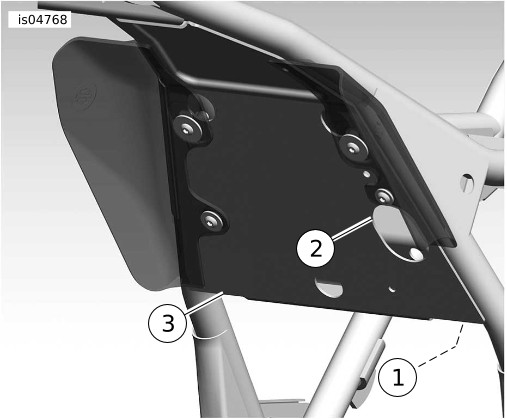 is04768

2

3

1