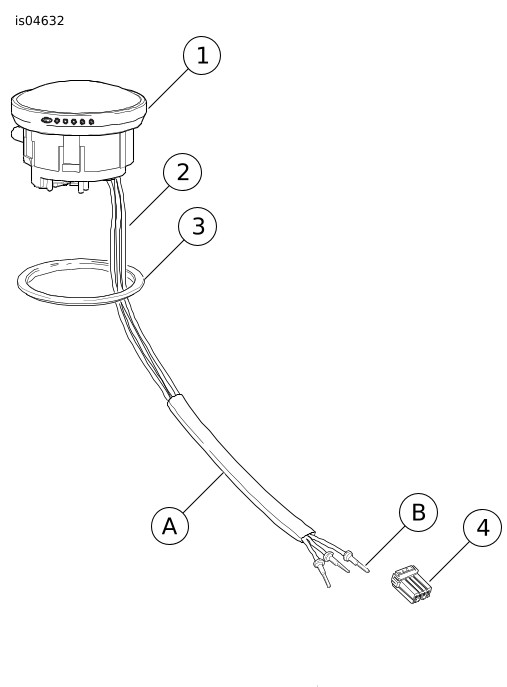 is04632

1

2

3

A

B

4