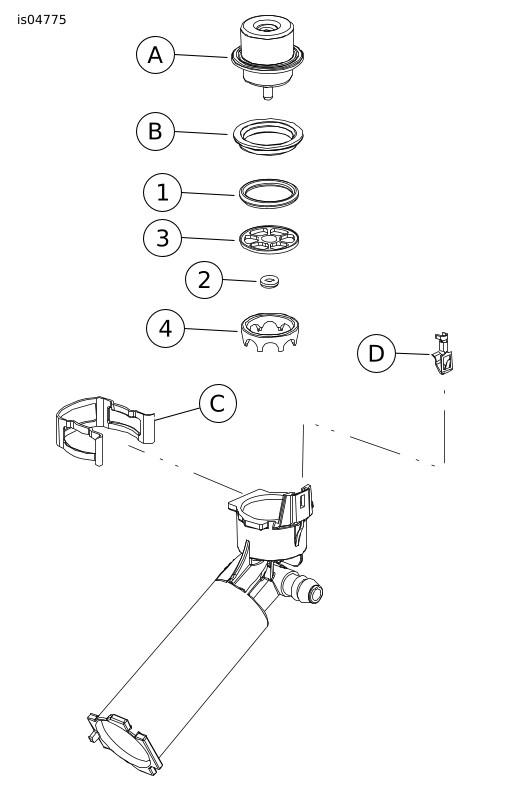 is04775

A

B

1

3

2

4

D

C